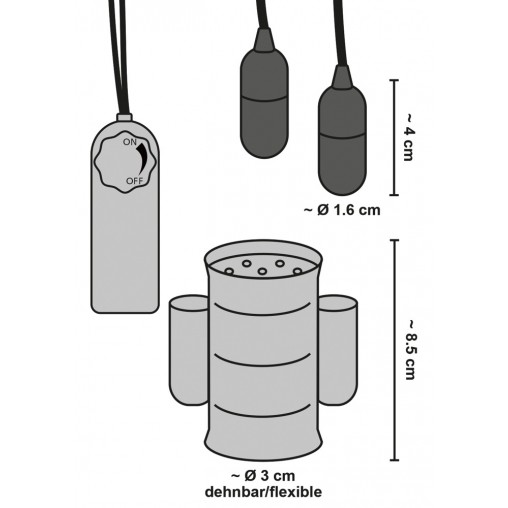 ON
OFF
~ 4 cm
~ Ø 1.6 cm
~ 8.5 cm
~ Ø 3 cm
dehnbar/flexible